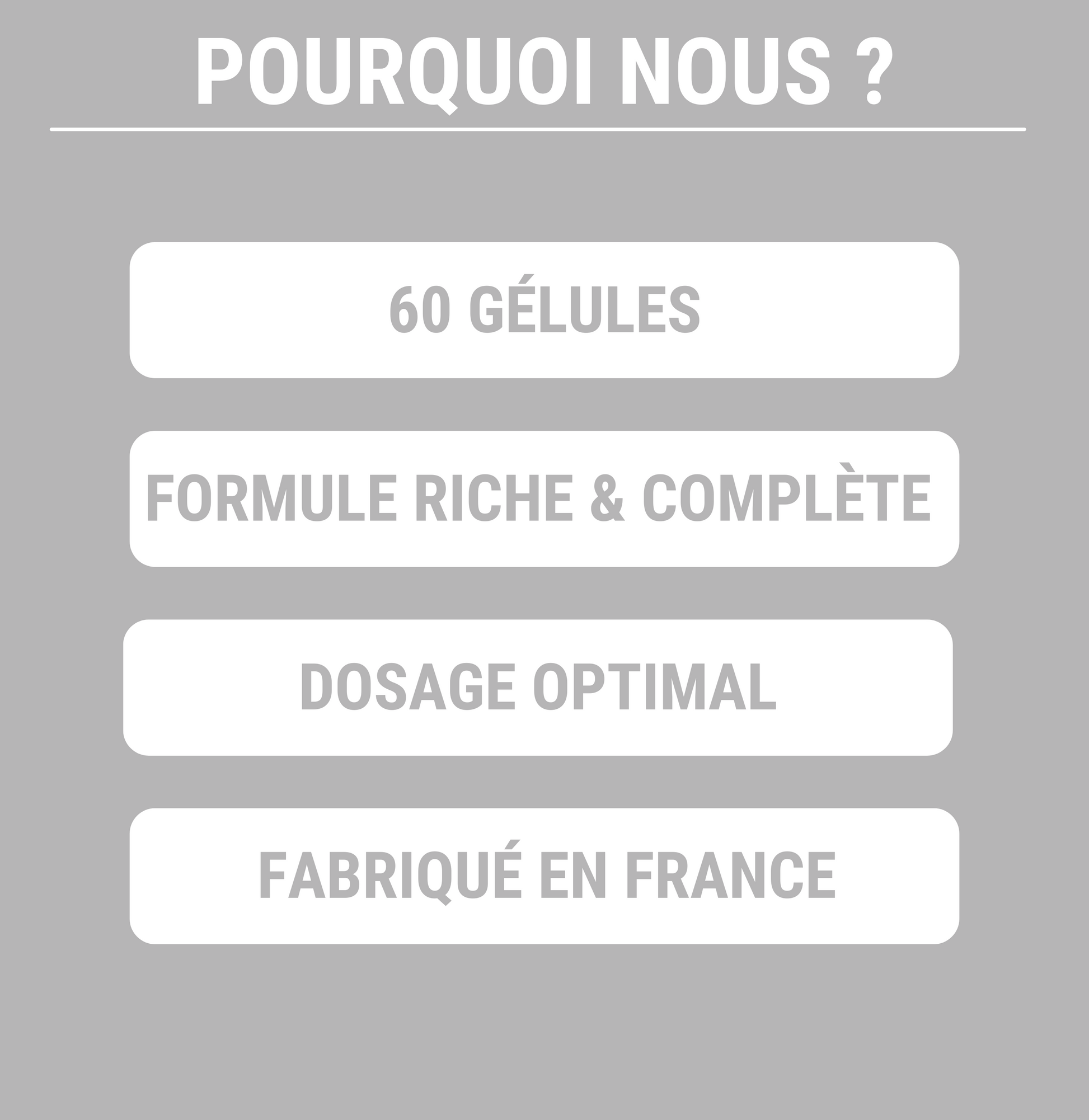 POURQUOI NOUS ?

60 GÉLULES

FORMULE RICHE & COMPLÈTE

DOSAGE OPTIMAL

FABRIQUÉ EN FRANCE